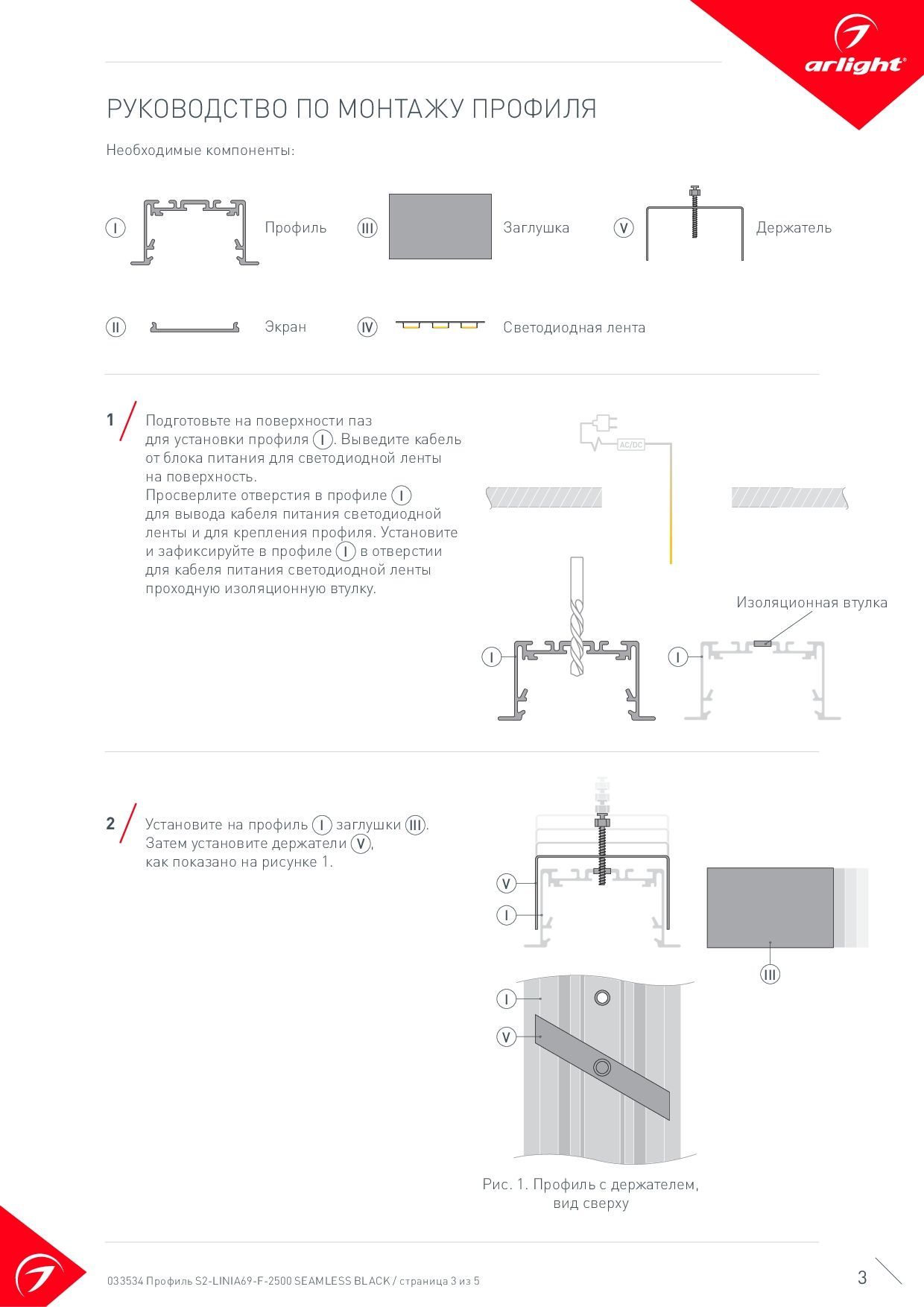 arlight®

РУКОВОДСТВО ПО МОНТАЖУ ПРОФИЛЯ

Необходимые компоненты:

I Профиль

III Заглушка

V Держатель

II Экран

IV Светодиодная лента

1 Подготовьте на поверхности паз для установки профиля I. Выведите кабель от блока питания для светодиодной ленты на поверхность.
Просверлите отверстия в профиле I для вывода кабеля питания светодиодной ленты и для крепления профиля. Установите и зафиксируйте в профиле I в отверстии для кабеля питания светодиодной ленты проходную изоляционную втулку.

AC/DC

Изоляционная втулка

I

I

2 Установите на профиль I заглушки III. Затем установите держатели V, как показано на рисунке 1.

V

I

III

I

V

Рис. 1. Профиль с держателем, вид сверху

033534 Профиль S2-LINIA69-F-2500 SEAMLESS BLACK / страница 3 из 5

3