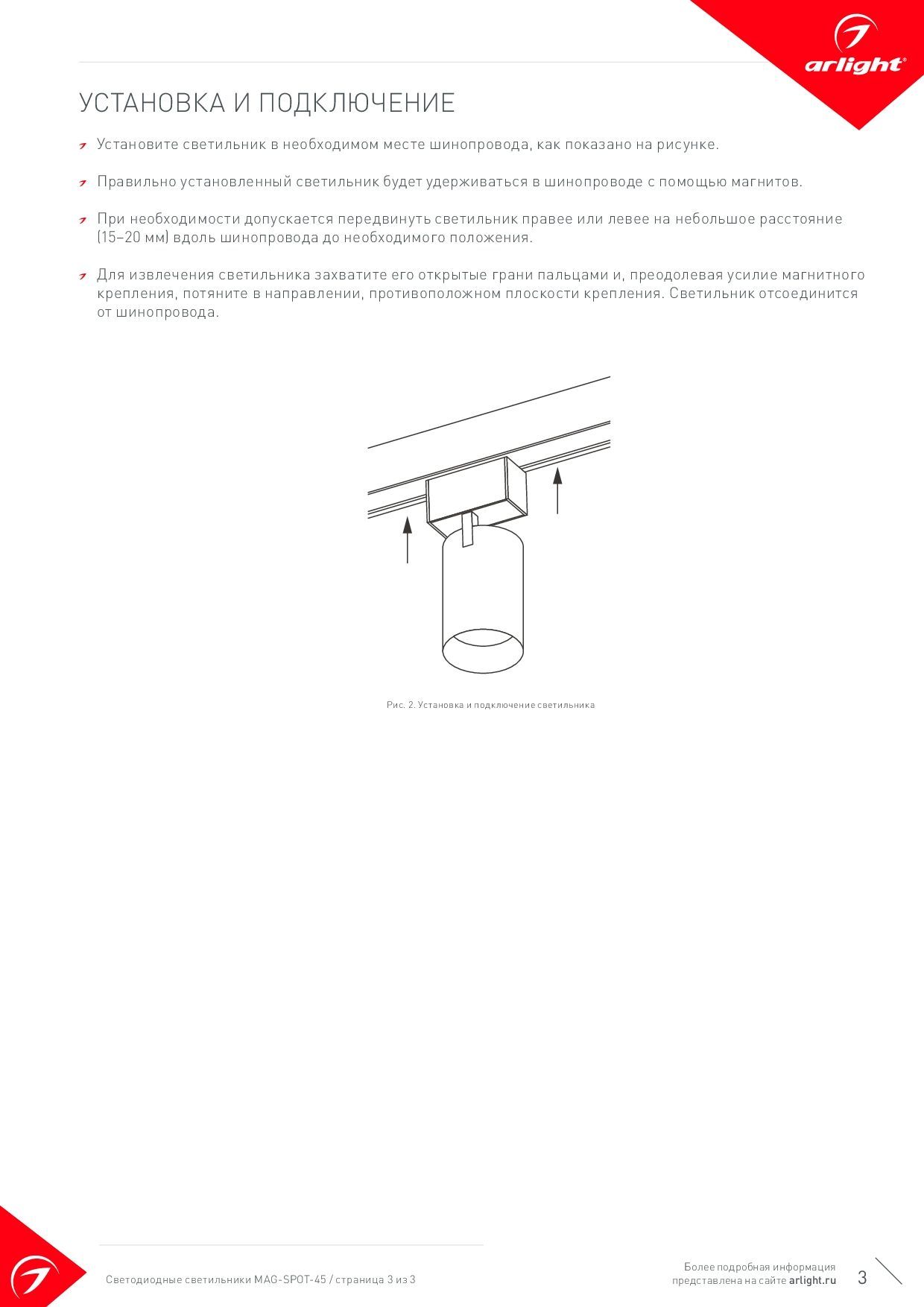 arlight®

УСТАНОВКА И ПОДКЛЮЧЕНИЕ

Установите светильник в необходимом месте шинопровода, как показано на рисунке.

Правильно установленный светильник будет удерживаться в шинопроводе с помощью магнитов.

При необходимости допускается передвинуть светильник правее или левее на небольшое расстояние (15–20 мм) вдоль шинопровода до необходимого положения.

Для извлечения светильника захватите его открытые грани пальцами и, преодолевая усилие магнитного крепления, потяните в направлении, противоположном плоскости крепления. Светильник отсоединится от шинопровода.

Рис. 2. Установка и подключение светильника

Светодиодные светильники MAG-SPOT-45 / страница 3 из 3

Более подробная информация представлена на сайте arlight.ru

3