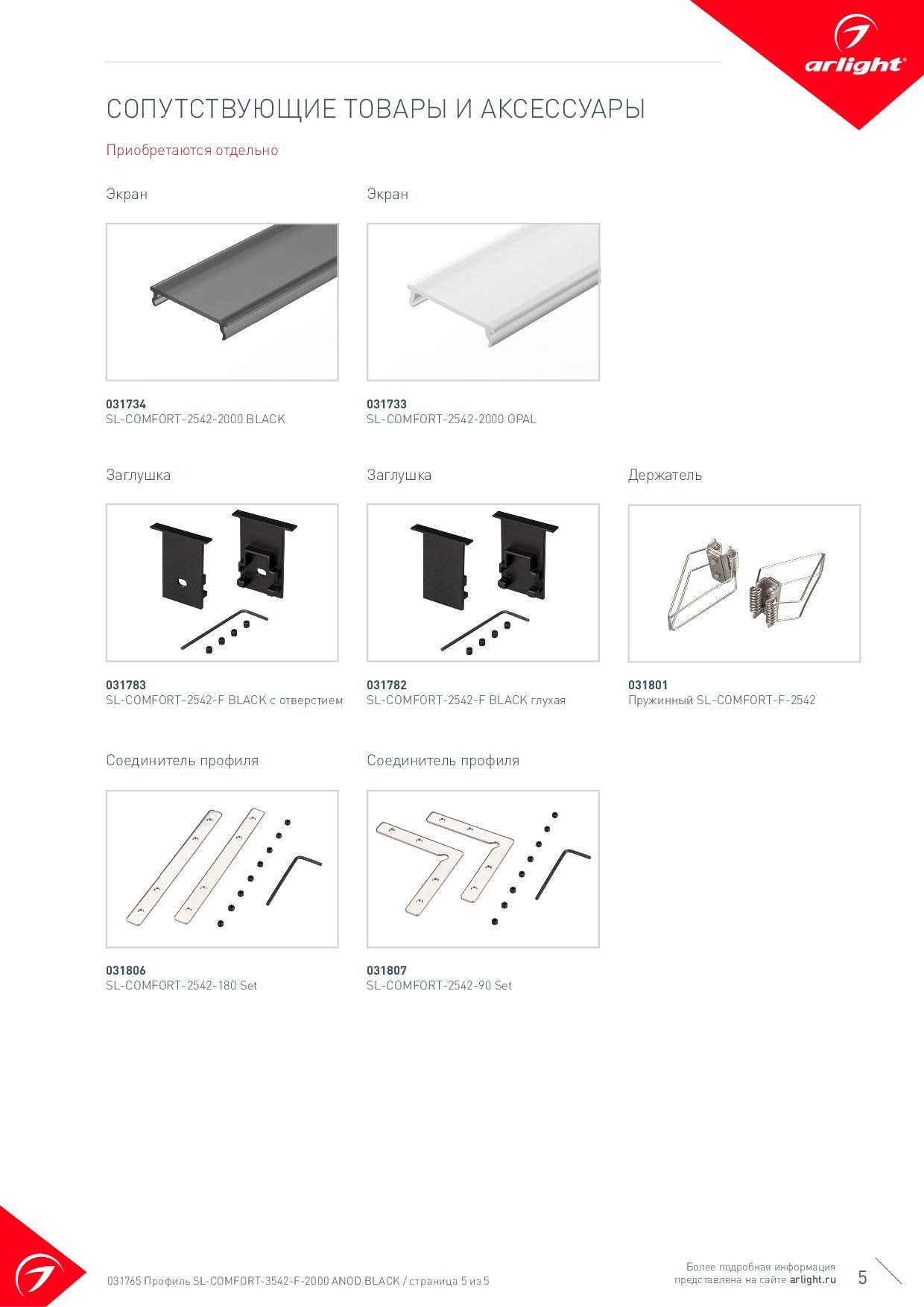 arlight®

СОПУТСТВУЮЩИЕ ТОВАРЫ И АКСЕССУАРЫ

Приобретаются отдельно

Экран

031734
SL-COMFORT-2542-2000 BLACK

Экран

031733
SL-COMFORT-2542-2000 OPAL

Заглушка

031783
SL-COMFORT-2542-F BLACK с отверстием

Заглушка

031782
SL-COMFORT-2542-F BLACK глухая

Держатель

031801
Пружинный SL-COMFORT-F-2542

Соединитель профиля

031806
SL-COMFORT-2542-180 Set

Соединитель профиля

031807
SL-COMFORT-2542-90 Set

031765 Профиль SL-COMFORT-3542-F-2000 ANOD BLACK / страница 5 из 5

Более подробная информация представлена на сайте arlight.ru

5