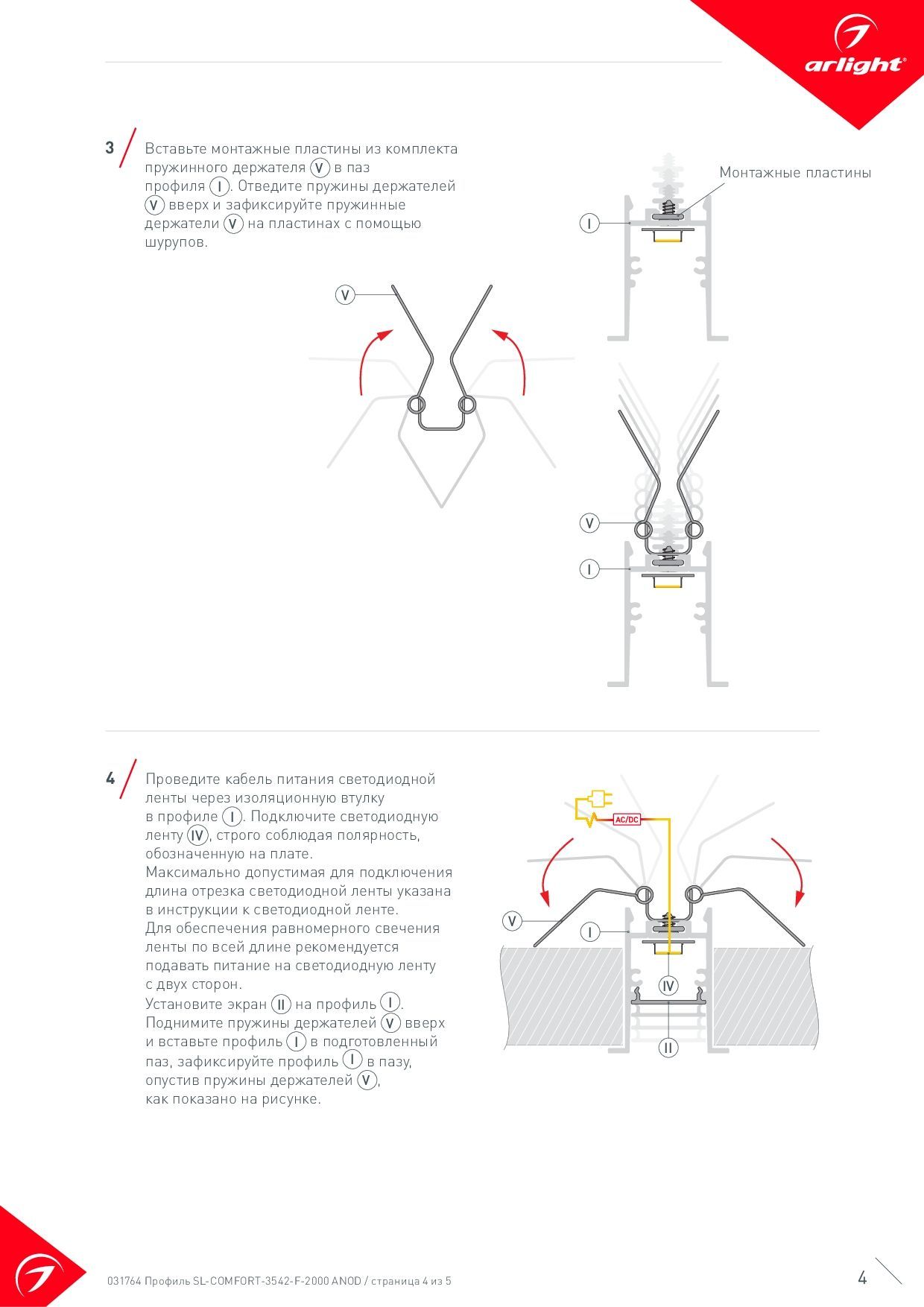 arlight®

3 Вставьте монтажные пластины из комплекта пружинного держателя V в паз профиля I. Отведите пружины держателей V вверх и зафиксируйте пружинные держатели V на пластинах с помощью шурупов.

Монтажные пластины

I

V

V

I

4 Проведите кабель питания светодиодной ленты через изоляционную втулку в профиле I. Подключите светодиодную ленту IV, строго соблюдая полярность, обозначенную на плате.
Максимально допустимая для подключения длина отрезка светодиодной ленты указана в инструкции к светодиодной ленте.
Для обеспечения равномерного свечения ленты по всей длине рекомендуется подавать питание на светодиодную ленту с двух сторон.
Установите экран II на профиль I.
Поднимите пружины держателей V вверх и вставьте профиль I в подготовленный паз, зафиксируйте профиль I в пазу, опустив пружины держателей V, как показано на рисунке.

AC/DC

V

I

IV

II

031764 Профиль SL-COMFORT-3542-F-2000 ANOD / страница 4 из 5

4