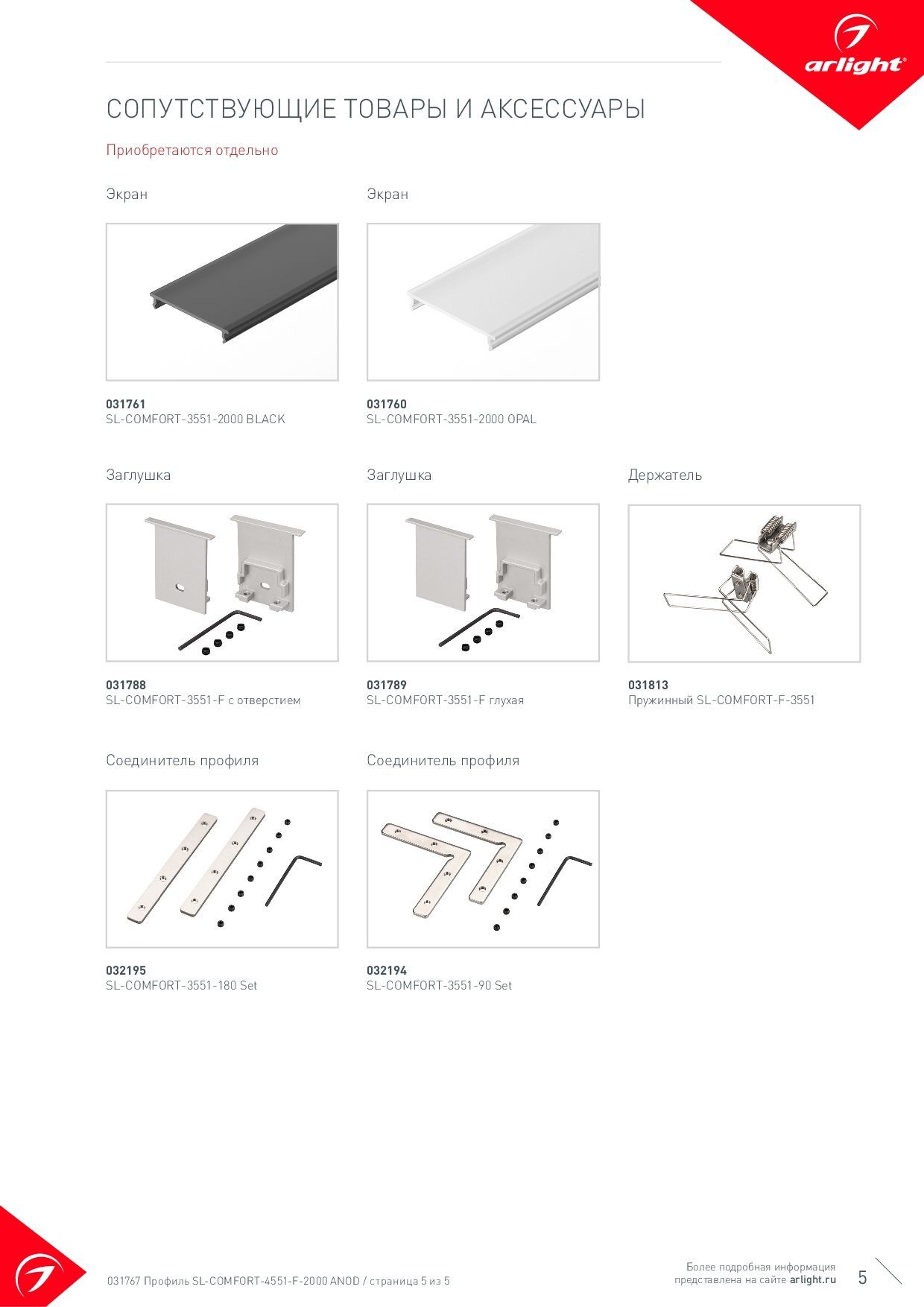 arlight®

СОПУТСТВУЮЩИЕ ТОВАРЫ И АКСЕССУАРЫ

Приобретаются отдельно

Экран

031761
SL-COMFORT-3551-2000 BLACK

Экран

031760
SL-COMFORT-3551-2000 OPAL

Заглушка

031788
SL-COMFORT-3551-F с отверстием

Заглушка

031789
SL-COMFORT-3551-F глухая

Держатель

031813
Пружинный SL-COMFORT-F-3551

Соединитель профиля

032195
SL-COMFORT-3551-180 Set

Соединитель профиля

032194
SL-COMFORT-3551-90 Set

031767 Профиль SL-COMFORT-4551-F-2000 ANOD / страница 5 из 5

Более подробная информация представлена на сайте arlight.ru

5