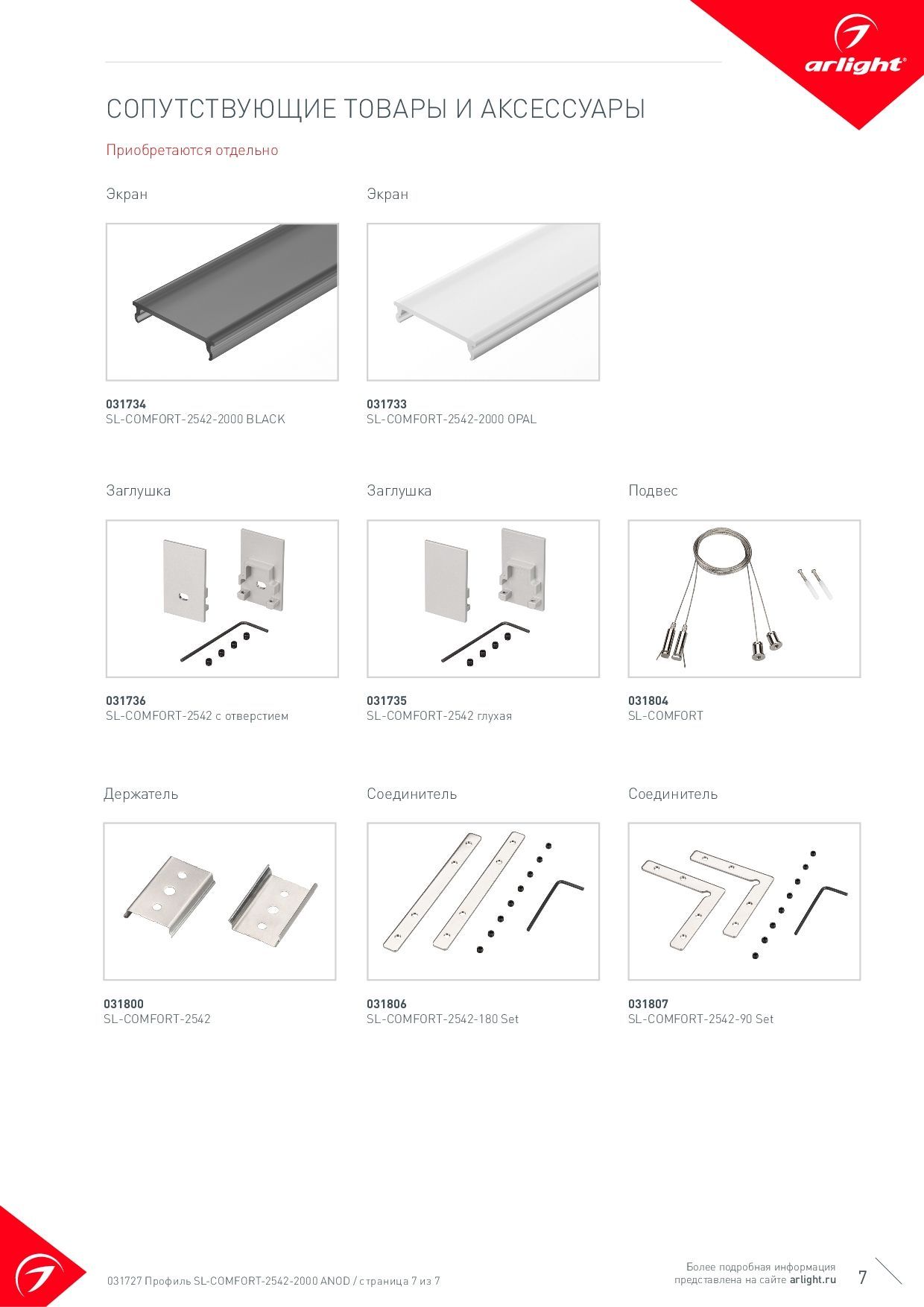 arlight®

СОПУТСТВУЮЩИЕ ТОВАРЫ И АКСЕССУАРЫ

Приобретаются отдельно

Экран

031734
SL-COMFORT-2542-2000 BLACK

Экран

031733
SL-COMFORT-2542-2000 OPAL

Заглушка

031736
SL-COMFORT-2542 с отверстием

Заглушка

031735
SL-COMFORT-2542 глухая

Подвес

031804
SL-COMFORT

Держатель

031800
SL-COMFORT-2542

Соединитель

031806
SL-COMFORT-2542-180 Set

Соединитель

031807
SL-COMFORT-2542-90 Set

031727 Профиль SL-COMFORT-2542-2000 ANOD / страница 7 из 7

Более подробная информация представлена на сайте arlight.ru

7