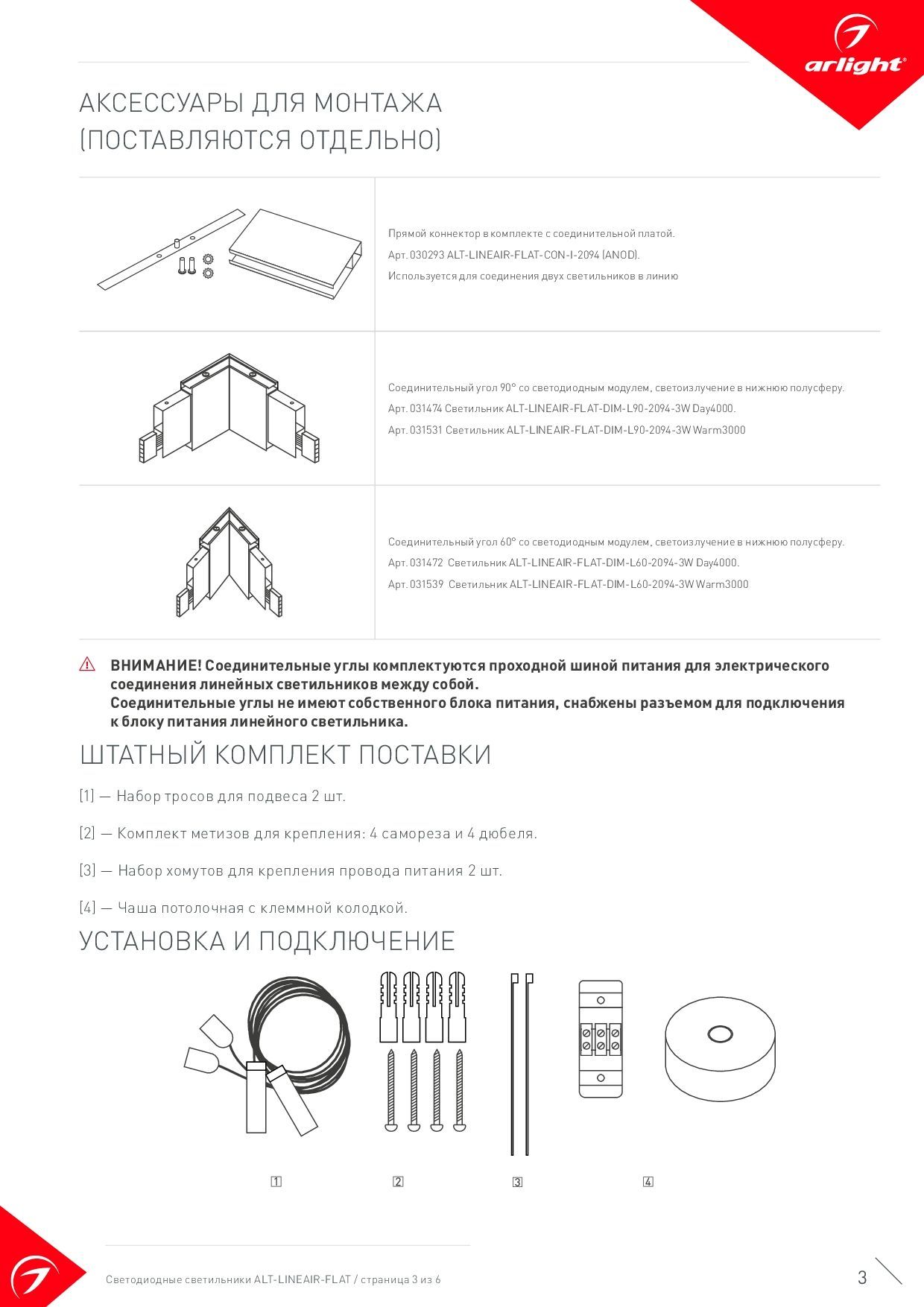 arlight®

АКСЕССУАРЫ ДЛЯ МОНТАЖА (ПОСТАВЛЯЮТСЯ ОТДЕЛЬНО)

Прямой коннектор в комплекте с соединительной платой.
Арт. 030293 ALT-LINEAIR-FLAT-CON-I-2094 (ANOD).
Используется для соединения двух светильников в линию

Соединительный угол 90° со светодиодным модулем, светоизлучение в нижнюю полусферу.
Арт. 031474 Светильник ALT-LINEAIR-FLAT-DIM-L90-2094-3W Day4000.
Арт. 031531 Светильник ALT-LINEAIR-FLAT-DIM-L90-2094-3W Warm3000

Соединительный угол 60° со светодиодным модулем, светоизлучение в нижнюю полусферу.
Арт. 031472 Светильник ALT-LINEAIR-FLAT-DIM-L60-2094-3W Day4000.
Арт. 031539 Светильник ALT-LINEAIR-FLAT-DIM-L60-2094-3W Warm3000

ВНИМАНИЕ! Соединительные углы комплектуются проходной шиной питания для электрического соединения линейных светильников между собой.
Соединительные углы не имеют собственного блока питания, снабжены разъемом для подключения к блоку питания линейного светильника.

ШТАТНЫЙ КОМПЛЕКТ ПОСТАВКИ

[1] — Набор тросов для подвеса 2 шт.

[2] — Комплект метизов для крепления: 4 самореза и 4 дюбеля.

[3] — Набор хомутов для крепления провода питания 2 шт.

[4] — Чаша потолочная с клеммной колодкой.

УСТАНОВКА И ПОДКЛЮЧЕНИЕ

1 2 3 4

Светодиодные светильники ALT-LINEAIR-FLAT / страница 3 из 6

3