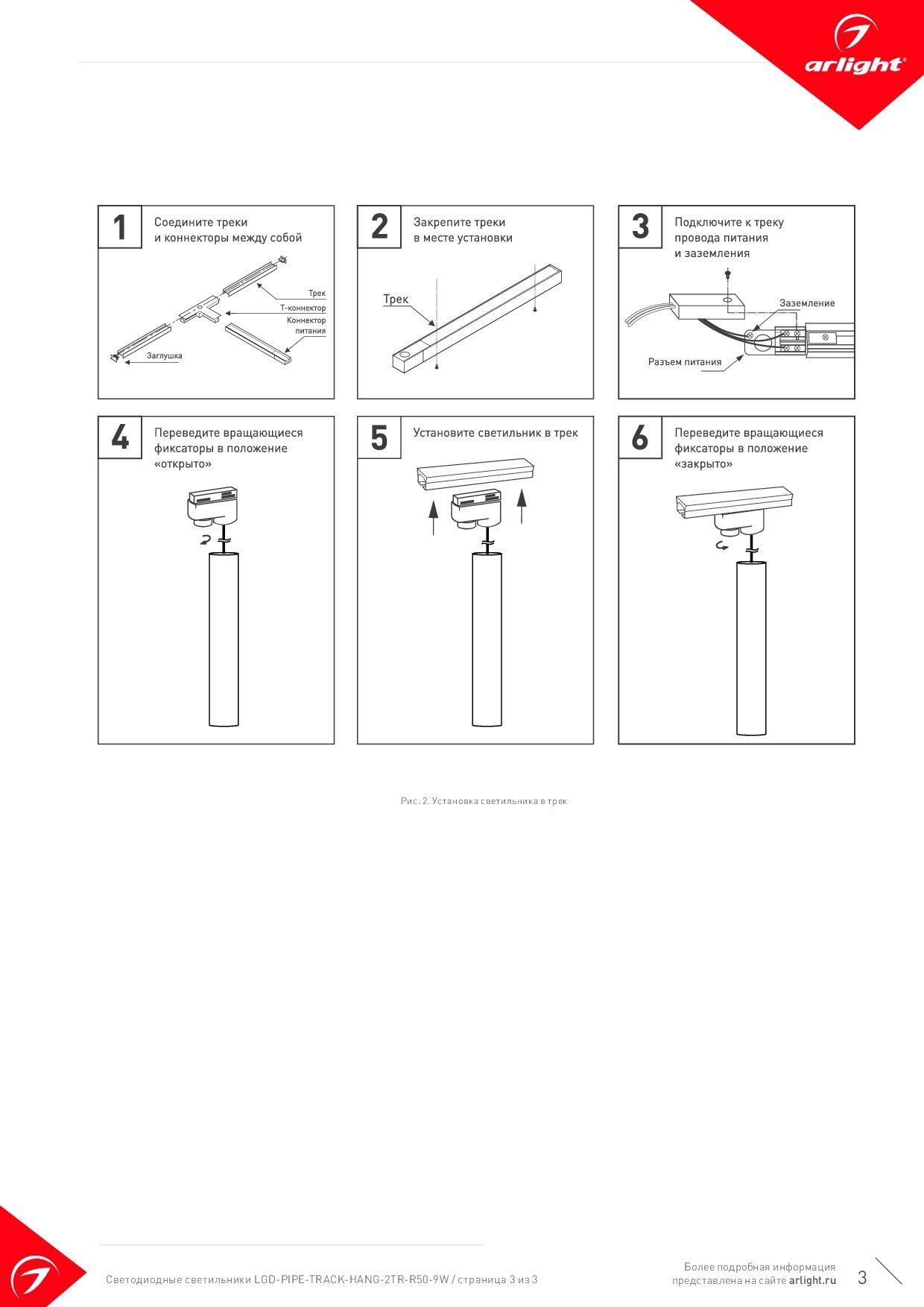 arlight®

1
Соедините треки и коннекторы между собой

Трек
Т-коннектор
Коннектор питания
Заглушка

2
Закрепите треки в месте установки

Трек

3
Подключите к треку провода питания и заземления

Заземление
Разъем питания

4
Переведите вращающиеся фиксаторы в положение «открыто»

5
Установите светильник в трек

6
Переведите вращающиеся фиксаторы в положение «закрыто»

Рис. 2. Установка светильника в трек

Светодиодные светильники LGD-PIPE-TRACK-HANG-2TR-R50-9W / страница 3 из 3

Более подробная информация представлена на сайте arlight.ru

3