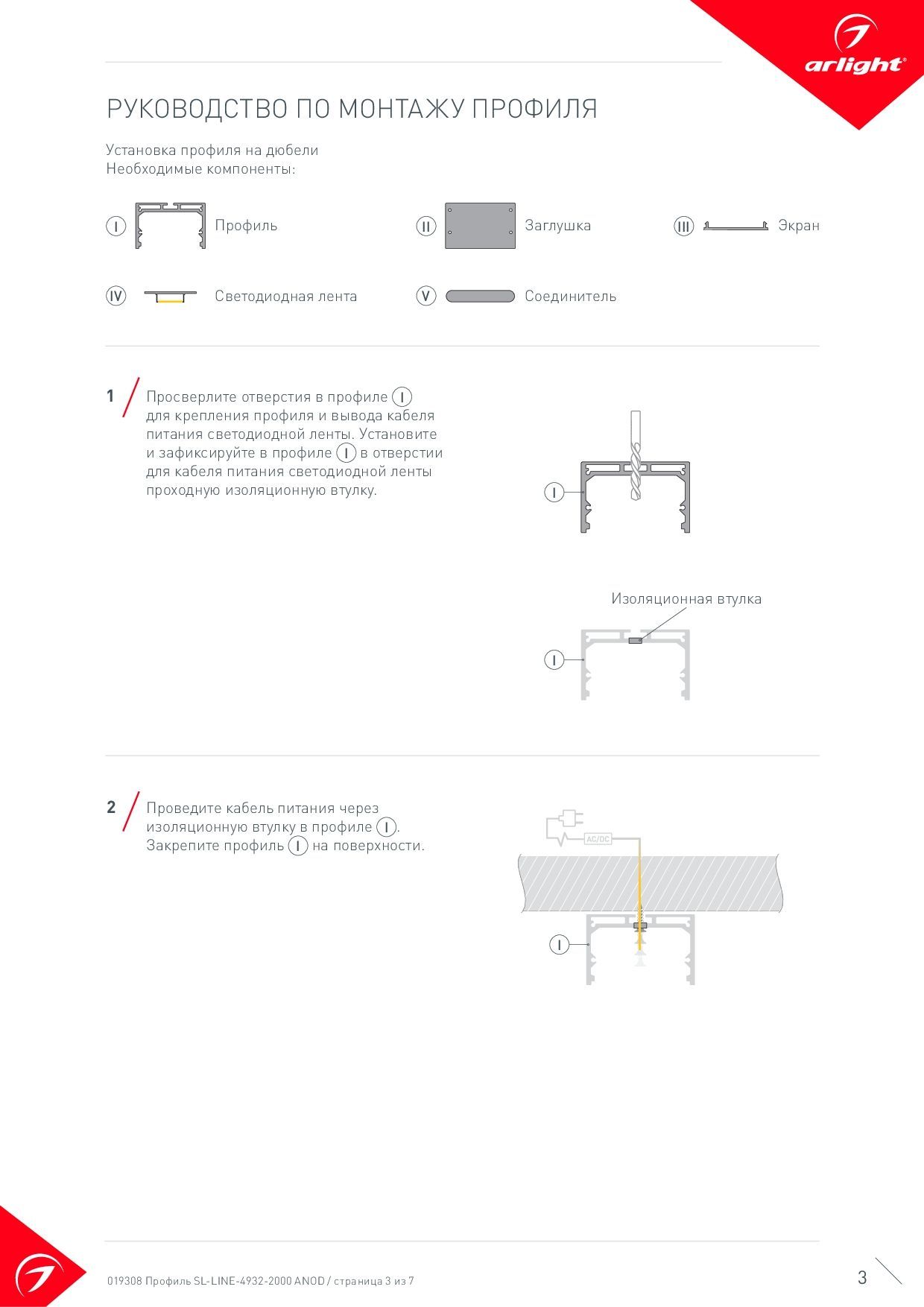 arlight®

РУКОВОДСТВО ПО МОНТАЖУ ПРОФИЛЯ

Установка профиля на дюбели
Необходимые компоненты:

I Профиль

II Заглушка

III Экран

IV Светодиодная лента

V Соединитель

1 Просверлите отверстия в профиле I для крепления профиля и вывода кабеля питания светодиодной ленты. Установите и зафиксируйте в профиле I в отверстии для кабеля питания светодиодной ленты проходную изоляционную втулку.

I

Изоляционная втулка

I

2 Проведите кабель питания через изоляционную втулку в профиле I. Закрепите профиль I на поверхности.

AC/DC

I

019308 Профиль SL-LINE-4932-2000 ANOD / страница 3 из 7

3