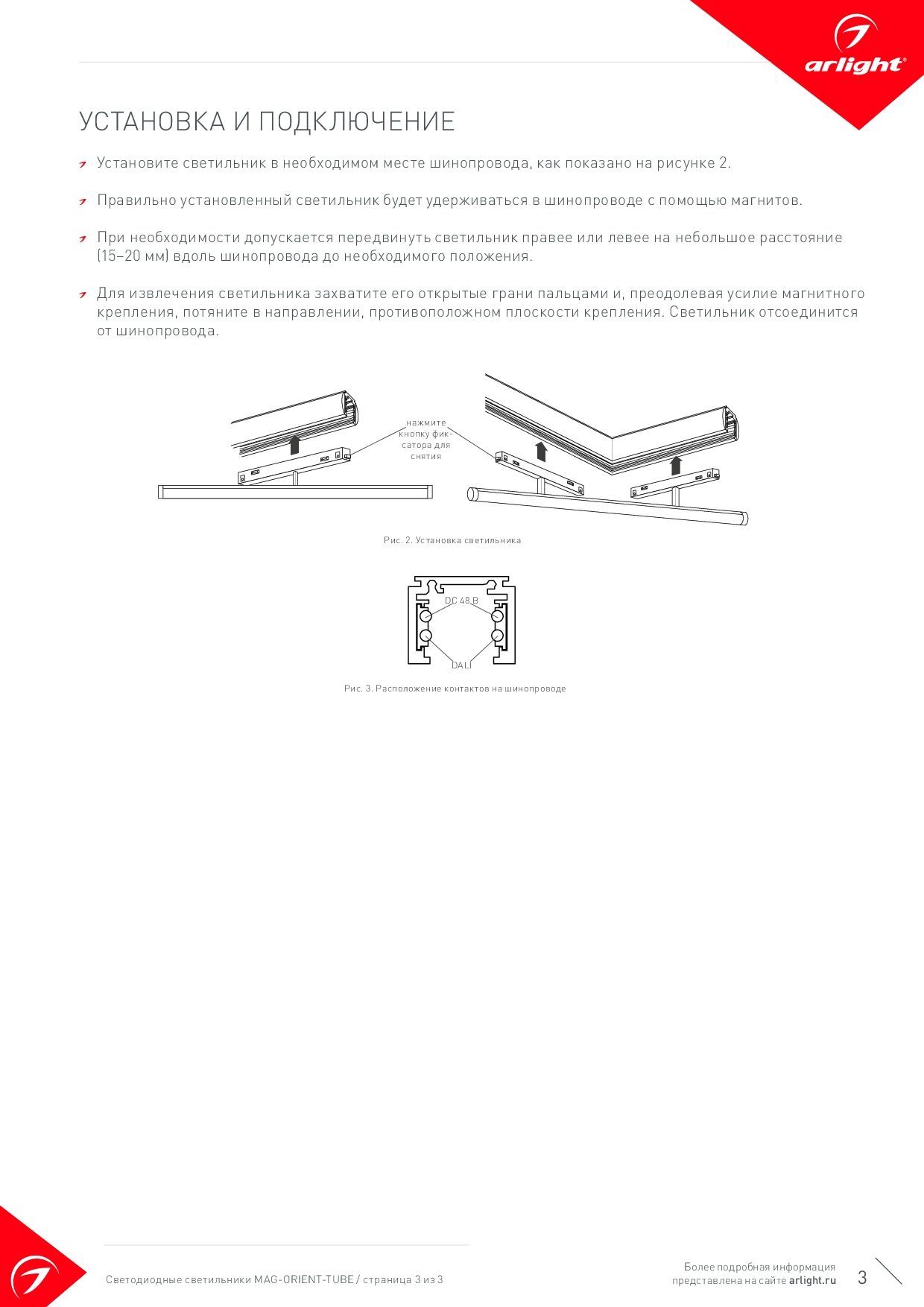 arlight®

УСТАНОВКА И ПОДКЛЮЧЕНИЕ

Установите светильник в необходимом месте шинопровода, как показано на рисунке 2.

Правильно установленный светильник будет удерживаться в шинопроводе с помощью магнитов.

При необходимости допускается передвинуть светильник правее или левее на небольшое расстояние (15–20 мм) вдоль шинопровода до необходимого положения.

Для извлечения светильника захватите его открытые грани пальцами и, преодолевая усилие магнитного крепления, потяните в направлении, противоположном плоскости крепления. Светильник отсоединится от шинопровода.

нажмите кнопку фиксатора для снятия

Рис. 2. Установка светильника

DC 48 В

DALI

Рис. 3. Расположение контактов на шинопроводе

Светодиодные светильники MAG-ORIENT-TUBE / страница 3 из 3

Более подробная информация представлена на сайте arlight.ru

3