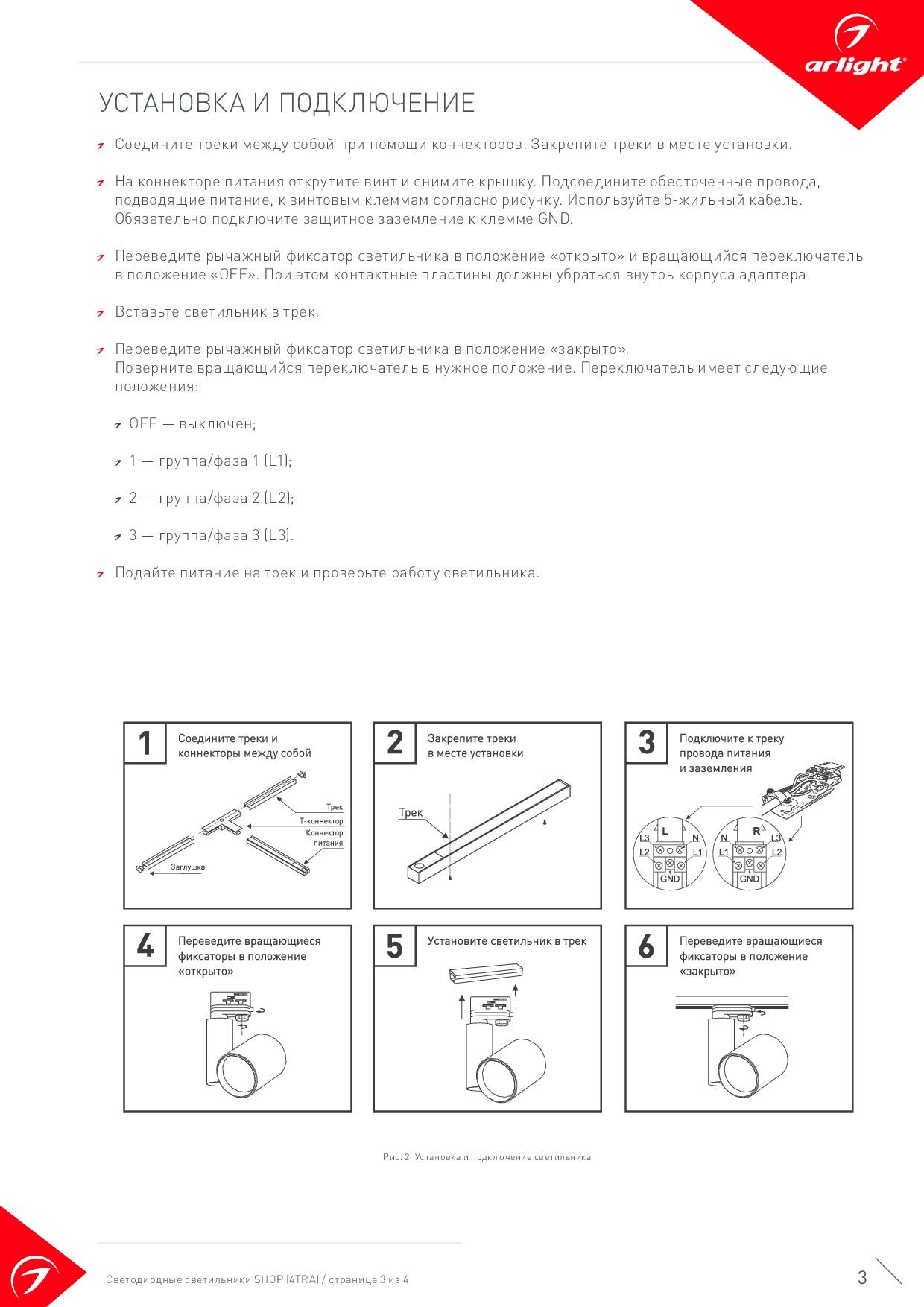 arlight®

УСТАНОВКА И ПОДКЛЮЧЕНИЕ

Соедините треки между собой при помощи коннекторов. Закрепите треки в месте установки.

На коннекторе питания открутите винт и снимите крышку. Подсоедините обесточенные провода, подводящие питание, к винтовым клеммам согласно рисунку. Используйте 5-жильный кабель. Обязательно подключите защитное заземление к клемме GND.

Переведите рычажный фиксатор светильника в положение «открыто» и вращающийся переключатель в положение «OFF». При этом контактные пластины должны убраться внутрь корпуса адаптера.

Вставьте светильник в трек.

Переведите рычажный фиксатор светильника в положение «закрыто».
Поверните вращающийся переключатель в нужное положение. Переключатель имеет следующие положения:

OFF — выключен;

1 — группа/фаза 1 (L1);

2 — группа/фаза 2 (L2);

3 — группа/фаза 3 (L3).

Подайте питание на трек и проверьте работу светильника.

1 Соедините треки и коннекторы между собой
Трек
Т-коннектор
Коннектор питания
Заглушка

2 Закрепите треки в месте установки
Трек

3 Подключите к треку провода питания и заземления
L L3 N L2 L1 GND
R N L3 L1 L2 GND

4 Переведите вращающиеся фиксаторы в положение «открыто»

5 Установите светильник в трек

6 Переведите вращающиеся фиксаторы в положение «закрыто»

Рис. 2. Установка и подключение светильника

Светодиодные светильники SHOP (4TRA) / страница 3 из 4

3