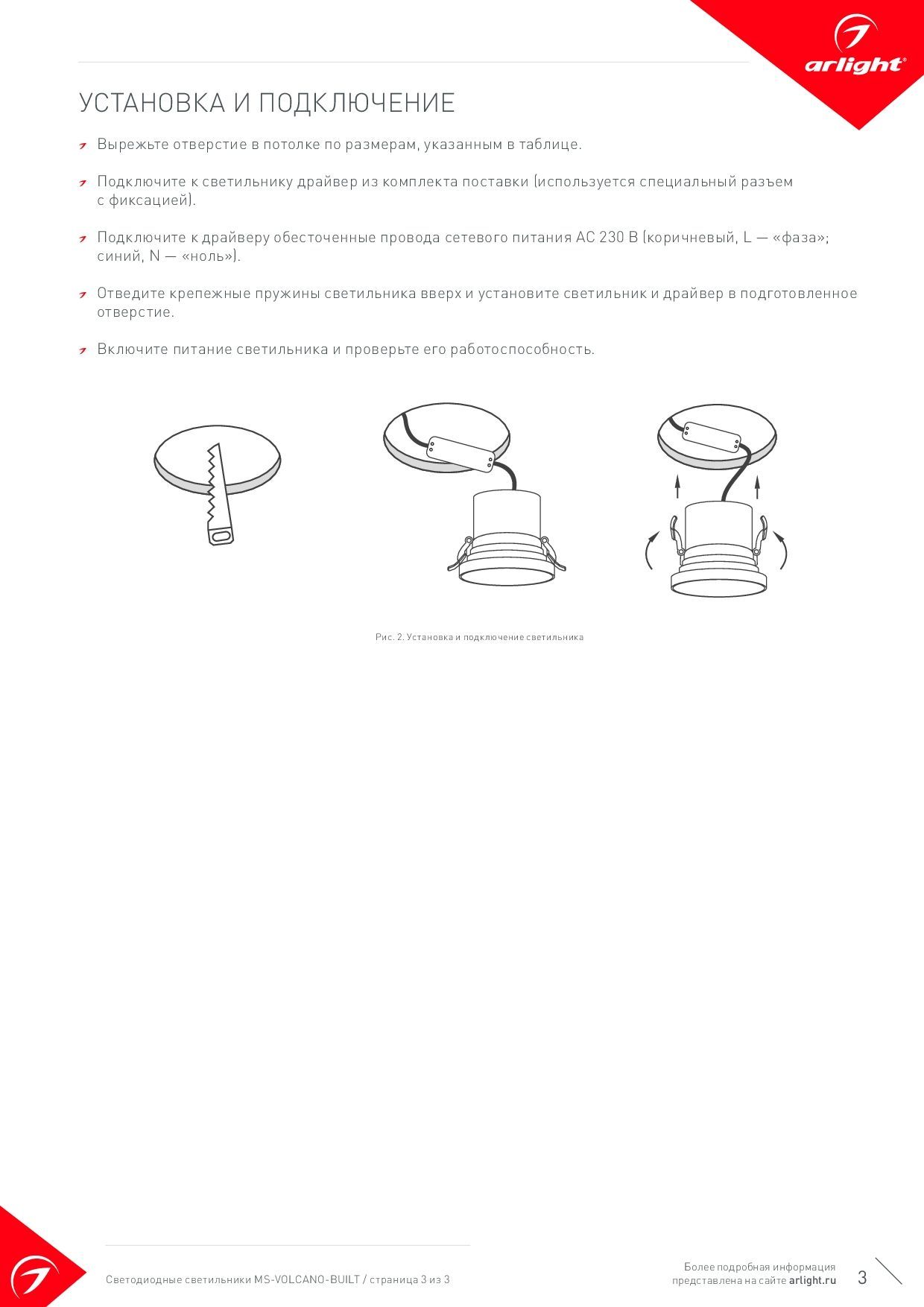 arlight®

УСТАНОВКА И ПОДКЛЮЧЕНИЕ

Вырежьте отверстие в потолке по размерам, указанным в таблице.

Подключите к светильнику драйвер из комплекта поставки (используется специальный разъем с фиксацией).

Подключите к драйверу обесточенные провода сетевого питания AC 230 В (коричневый, L — «фаза»; синий, N — «ноль»).

Отведите крепежные пружины светильника вверх и установите светильник и драйвер в подготовленное отверстие.

Включите питание светильника и проверьте его работоспособность.

Рис. 2. Установка и подключение светильника

Светодиодные светильники MS-VOLCANO-BUILT / страница 3 из 3

Более подробная информация представлена на сайте arlight.ru

3