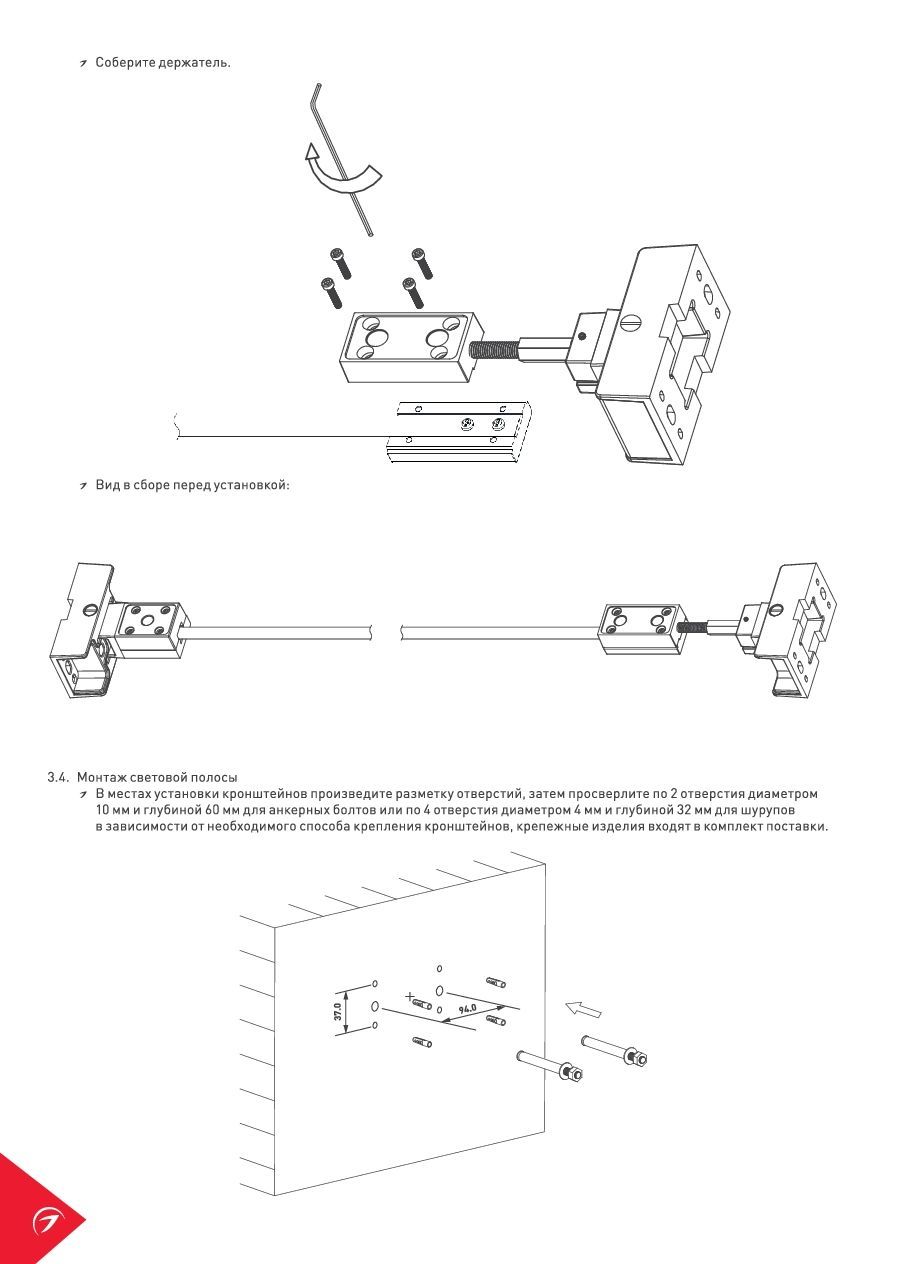 Соберите держатель.

Вид в сборе перед установкой:

3.4. Монтаж световой полосы

В местах установки кронштейнов произведите разметку отверстий, затем просверлите по 2 отверстия диаметром 10 мм и глубиной 60 мм для анкерных болтов или по 4 отверстия диаметром 4 мм и глубиной 32 мм для шурупов в зависимости от необходимого способа крепления кронштейнов, крепежные изделия входят в комплект поставки.

37.0

94.0