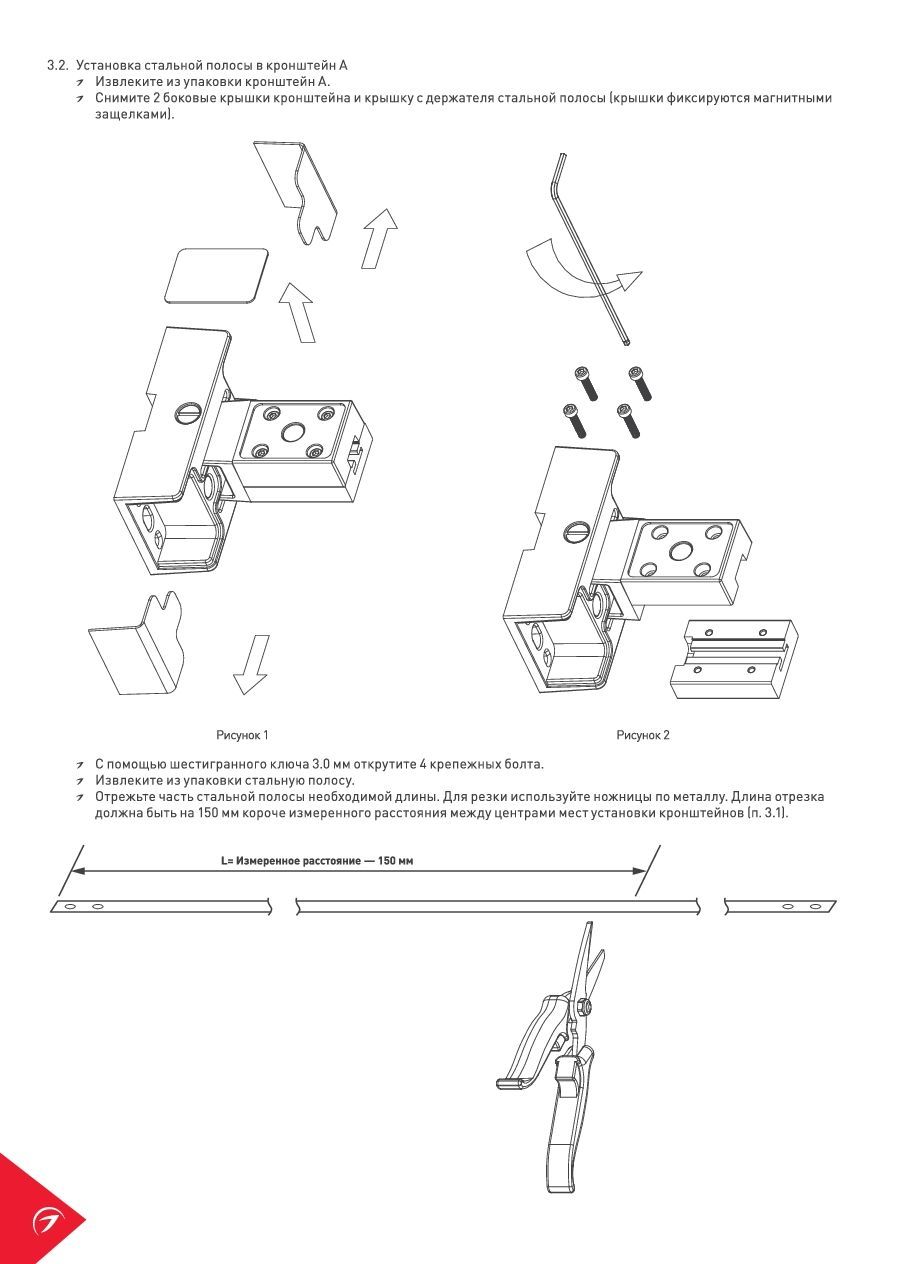 3.2. Установка стальной полосы в кронштейн А
Извлеките из упаковки кронштейн А.
Снимите 2 боковые крышки кронштейна и крышку с держателя стальной полосы (крышки фиксируются магнитными защелками).

Рисунок 1

Рисунок 2

С помощью шестигранного ключа 3.0 мм открутите 4 крепежных болта.
Извлеките из упаковки стальную полосу.
Отрежьте часть стальной полосы необходимой длины. Для резки используйте ножницы по металлу. Длина отрезка должна быть на 150 мм короче измеренного расстояния между центрами мест установки кронштейнов (п. 3.1).

L= Измеренное расстояние — 150 мм