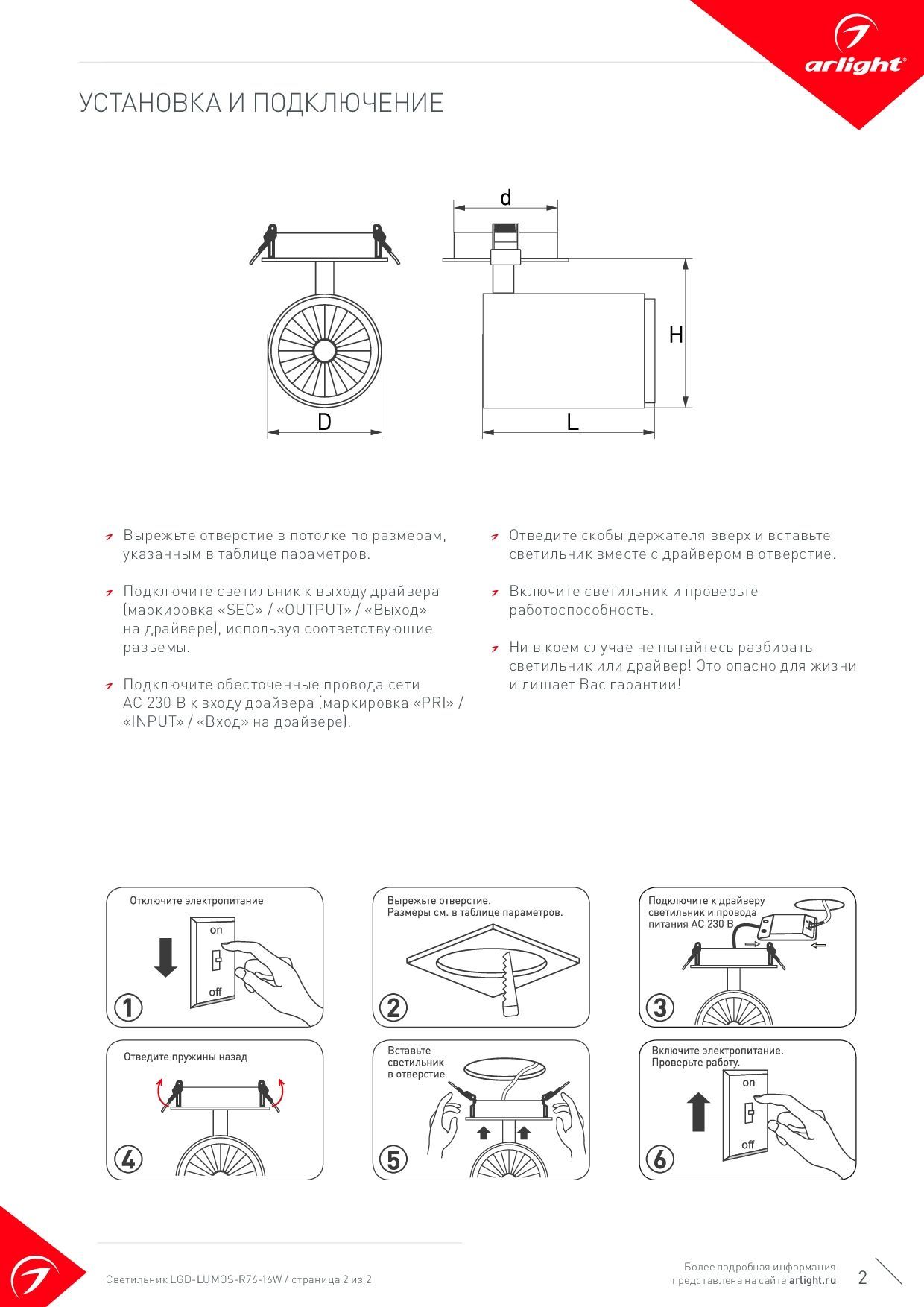 arlight®

УСТАНОВКА И ПОДКЛЮЧЕНИЕ

d

H

D

L

Вырежьте отверстие в потолке по размерам, указанным в таблице параметров.

Подключите светильник к выходу драйвера (маркировка «SEC» / «OUTPUT» / «Выход» на драйвере), используя соответствующие разъемы.

Подключите обесточенные провода сети AC 230 В к входу драйвера (маркировка «PRI» / «INPUT» / «Вход» на драйвере).

Отведите скобы держателя вверх и вставьте светильник вместе с драйвером в отверстие.

Включите светильник и проверьте работоспособность.

Ни в коем случае не пытайтесь разбирать светильник или драйвер! Это опасно для жизни и лишает Вас гарантии!

Отключите электропитание

on

off

1

Вырежьте отверстие. Размеры см. в таблице параметров.

2

Подключите к драйверу светильник и провода питания AC 230 В

3

Отведите пружины назад

4

Вставьте светильник в отверстие

5

Включите электропитание. Проверьте работу.

on

off

6

Светильник LGD-LUMOS-R76-16W / страница 2 из 2

Более подробная информация представлена на сайте arlight.ru

2