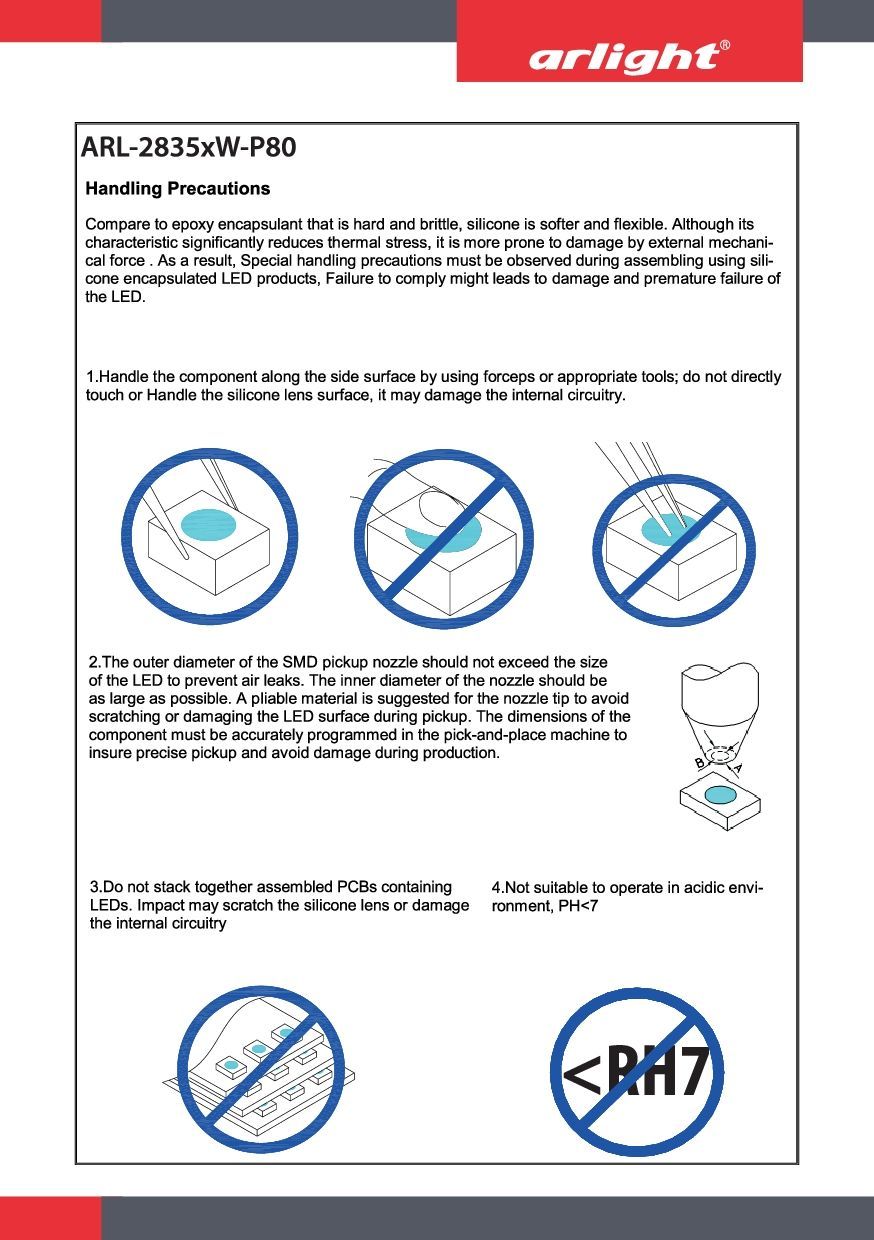 arlight®

ARL-2835xW-P80

Handling Precautions

Compare to epoxy encapsulant that is hard and brittle, silicone is softer and flexible. Although its characteristic significantly reduces thermal stress, it is more prone to damage by external mechanical force . As a result, Special handling precautions must be observed during assembling using silicone encapsulated LED products, Failure to comply might leads to damage and premature failure of the LED.

1.Handle the component along the side surface by using forceps or appropriate tools; do not directly touch or Handle the silicone lens surface, it may damage the internal circuitry.

2.The outer diameter of the SMD pickup nozzle should not exceed the size of the LED to prevent air leaks. The inner diameter of the nozzle should be as large as possible. A pliable material is suggested for the nozzle tip to avoid scratching or damaging the LED surface during pickup. The dimensions of the component must be accurately programmed in the pick-and-place machine to insure precise pickup and avoid damage during production.

B A

3.Do not stack together assembled PCBs containing LEDs. Impact may scratch the silicone lens or damage the internal circuitry

4.Not suitable to operate in acidic environment, PH<7

<RH7