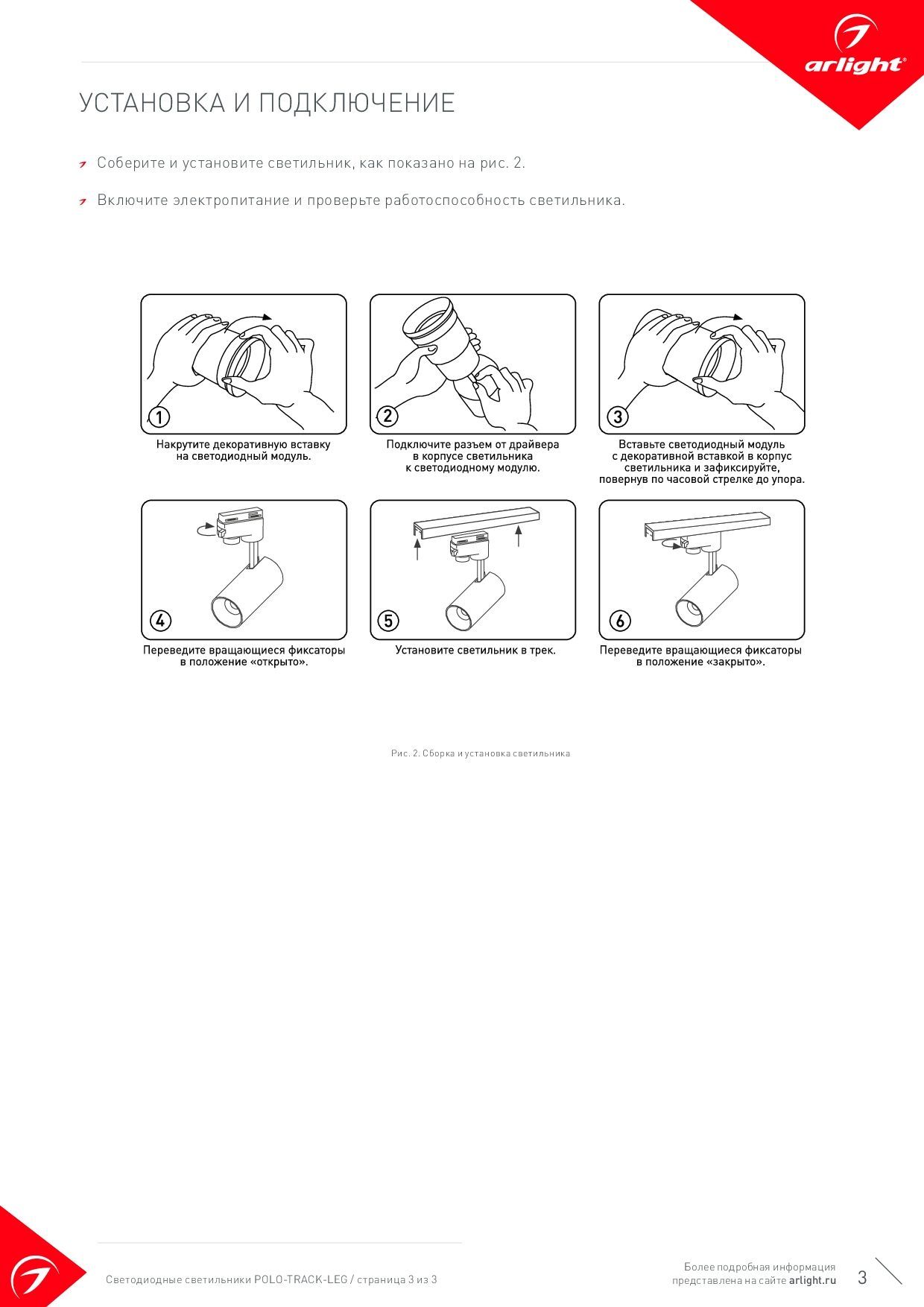 arlight®

УСТАНОВКА И ПОДКЛЮЧЕНИЕ

Соберите и установите светильник, как показано на рис. 2.

Включите электропитание и проверьте работоспособность светильника.

1
Накрутите декоративную вставку на светодиодный модуль.

2
Подключите разъем от драйвера в корпусе светильника к светодиодному модулю.

3
Вставьте светодиодный модуль с декоративной вставкой в корпус светильника и зафиксируйте, повернув по часовой стрелке до упора.

4
Переведите вращающиеся фиксаторы в положение «открыто».

5
Установите светильник в трек.

6
Переведите вращающиеся фиксаторы в положение «закрыто».

Рис. 2. Сборка и установка светильника

Светодиодные светильники POLO-TRACK-LEG / страница 3 из 3

Более подробная информация представлена на сайте arlight.ru

3