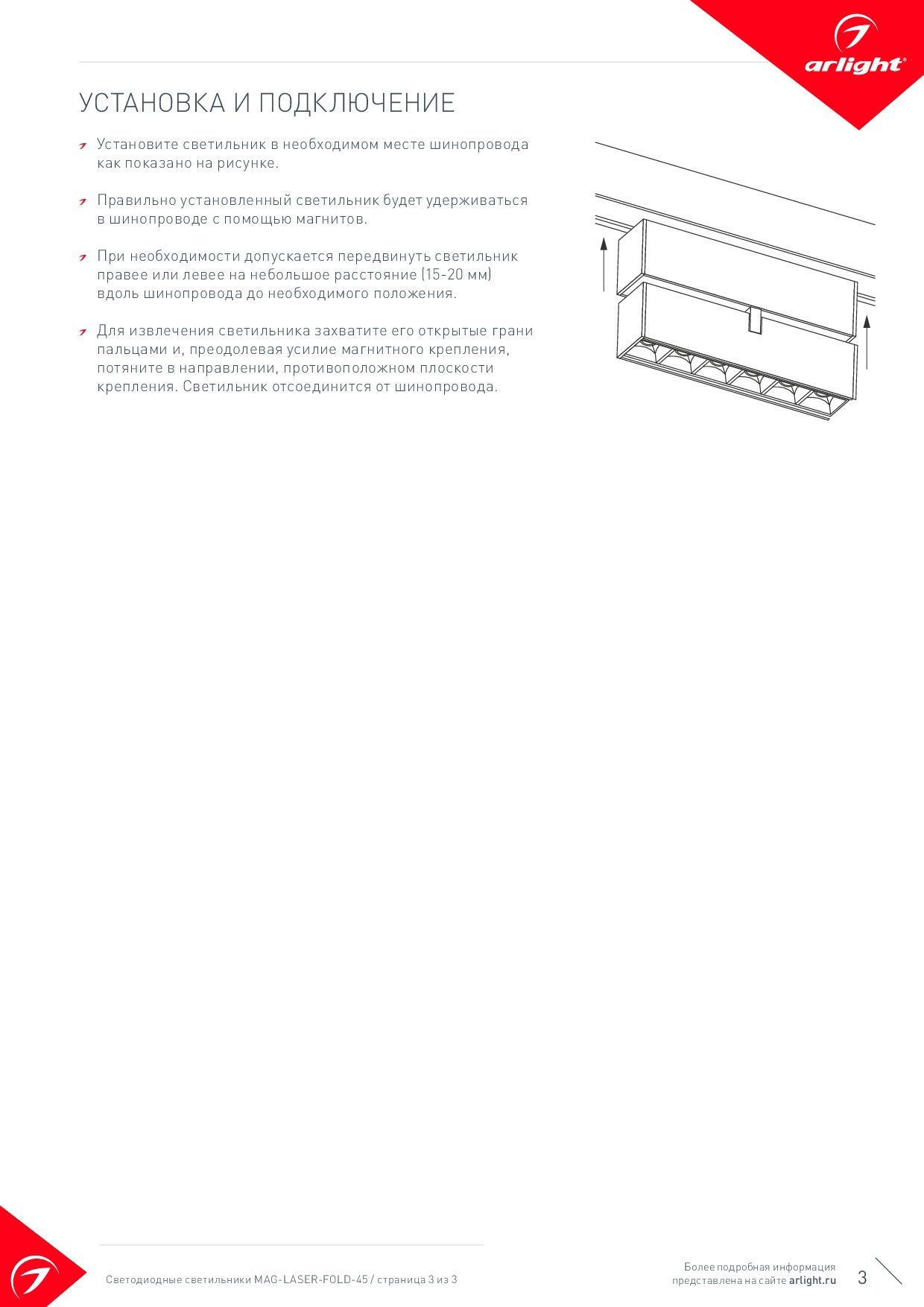 arlight®

УСТАНОВКА И ПОДКЛЮЧЕНИЕ

Установите светильник в необходимом месте шинопровода как показано на рисунке.

Правильно установленный светильник будет удерживаться в шинопроводе с помощью магнитов.

При необходимости допускается передвинуть светильник правее или левее на небольшое расстояние (15-20 мм) вдоль шинопровода до необходимого положения.

Для извлечения светильника захватите его открытые грани пальцами и, преодолевая усилие магнитного крепления, потяните в направлении, противоположном плоскости крепления. Светильник отсоединится от шинопровода.

Светодиодные светильники MAG-LASER-FOLD-45 / страница 3 из 3

Более подробная информация представлена на сайте arlight.ru

3