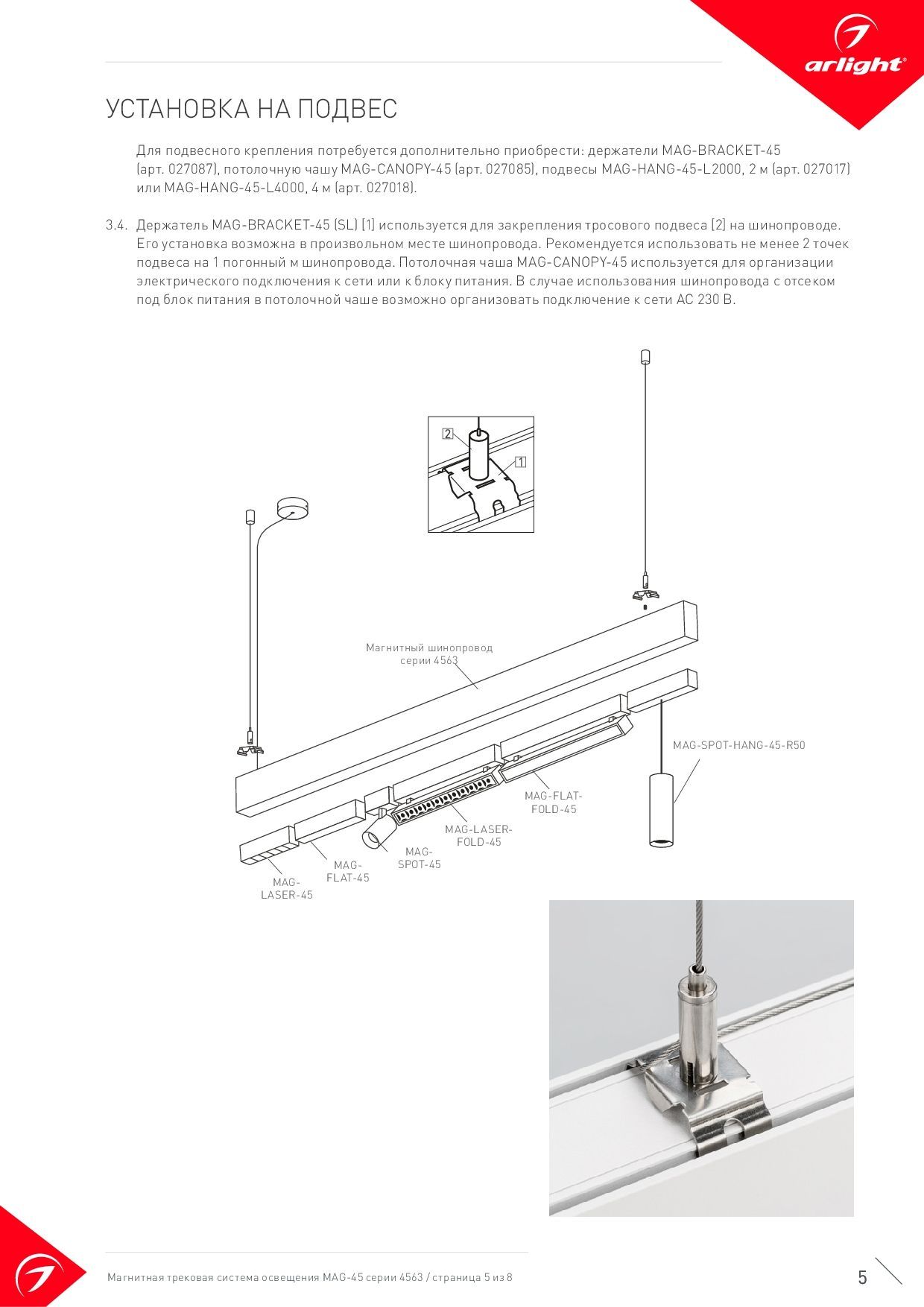 arlight®

УСТАНОВКА НА ПОДВЕС

Для подвесного крепления потребуется дополнительно приобрести: держатели MAG-BRACKET-45 (арт. 027087), потолочную чашу MAG-CANOPY-45 (арт. 027085), подвесы MAG-HANG-45-L2000, 2 м (арт. 027017) или MAG-HANG-45-L4000, 4 м (арт. 027018).

3.4. Держатель MAG-BRACKET-45 (SL) [1] используется для закрепления тросового подвеса [2] на шинопроводе. Его установка возможна в произвольном месте шинопровода. Рекомендуется использовать не менее 2 точек подвеса на 1 погонный м шинопровода. Потолочная чаша MAG-CANOPY-45 используется для организации электрического подключения к сети или к блоку питания. В случае использования шинопровода с отсеком под блок питания в потолочной чаше возможно организовать подключение к сети AC 230 В.

2

1

Магнитный шинопровод серии 4563

MAG-SPOT-HANG-45-R50

MAG-FLAT-FOLD-45

MAG-LASER-FOLD-45

MAG-SPOT-45

MAG-FLAT-45

MAG-LASER-45

Магнитная трековая система освещения MAG-45 серии 4563 / страница 5 из 8

5