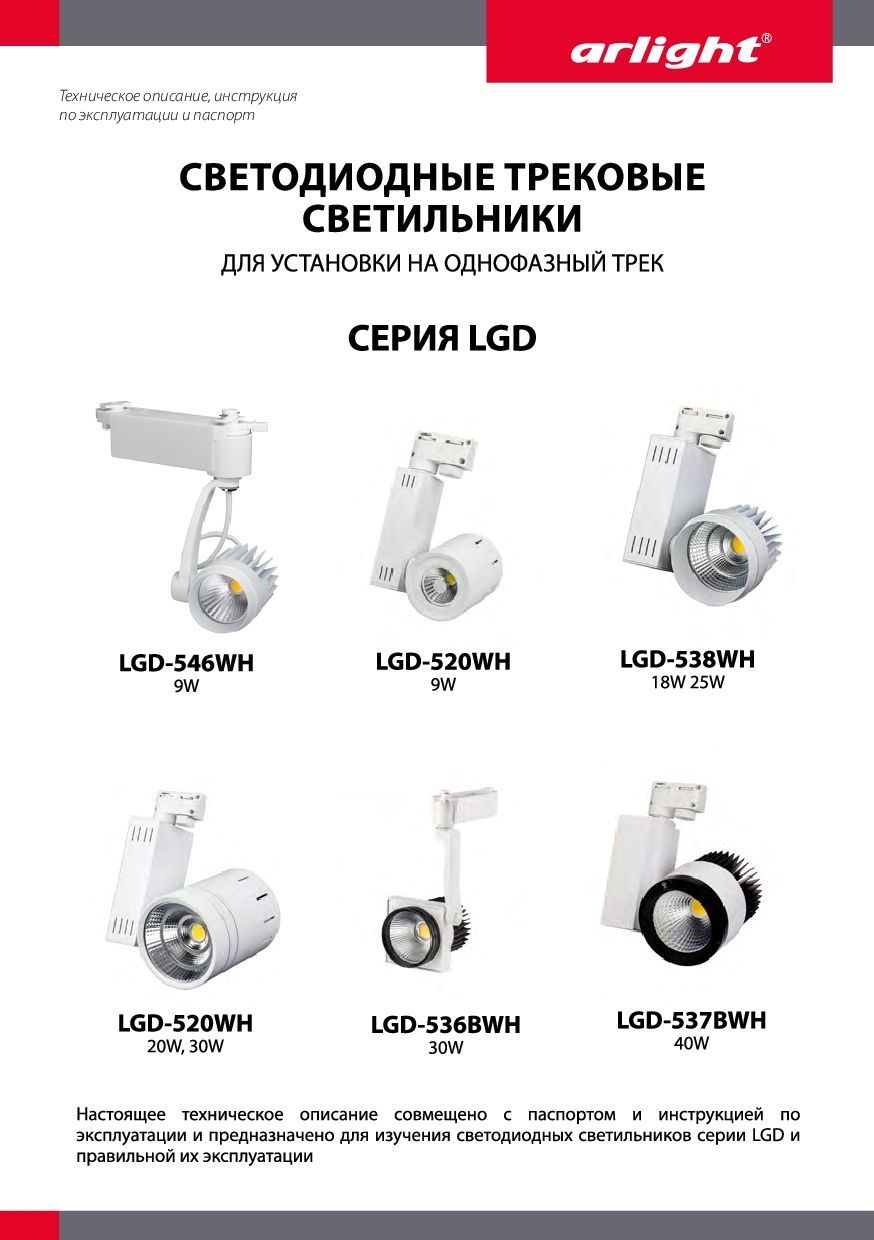 arlight®

Техническое описание, инструкция по эксплуатации и паспорт

СВЕТОДИОДНЫЕ ТРЕКОВЫЕ СВЕТИЛЬНИКИ

ДЛЯ УСТАНОВКИ НА ОДНОФАЗНЫЙ ТРЕК

СЕРИЯ LGD

LGD-546WH
9W

LGD-520WH
9W

LGD-538WH
18W 25W

LGD-520WH
20W, 30W

LGD-536BWH
30W

LGD-537BWH
40W

Настоящее техническое описание совмещено с паспортом и инструкцией по эксплуатации и предназначено для изучения светодиодных светильников серии LGD и правильной их эксплуатации