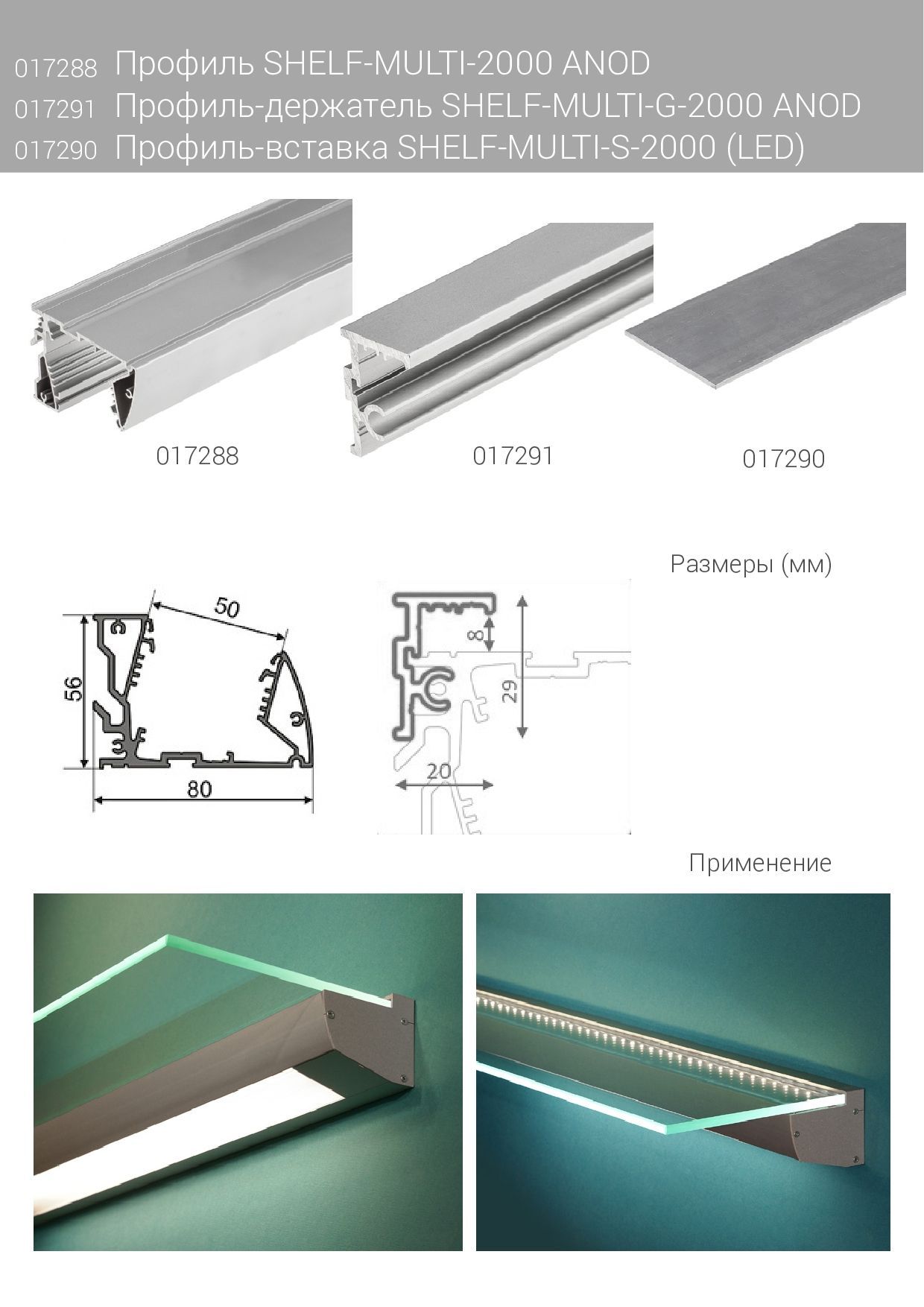 017288 Профиль SHELF-MULTI-2000 ANOD
017291 Профиль-держатель SHELF-MULTI-G-2000 ANOD
017290 Профиль-вставка SHELF-MULTI-S-2000 (LED)

017288

017291

017290

Размеры (мм)

50
56
80

8
29
20

Применение