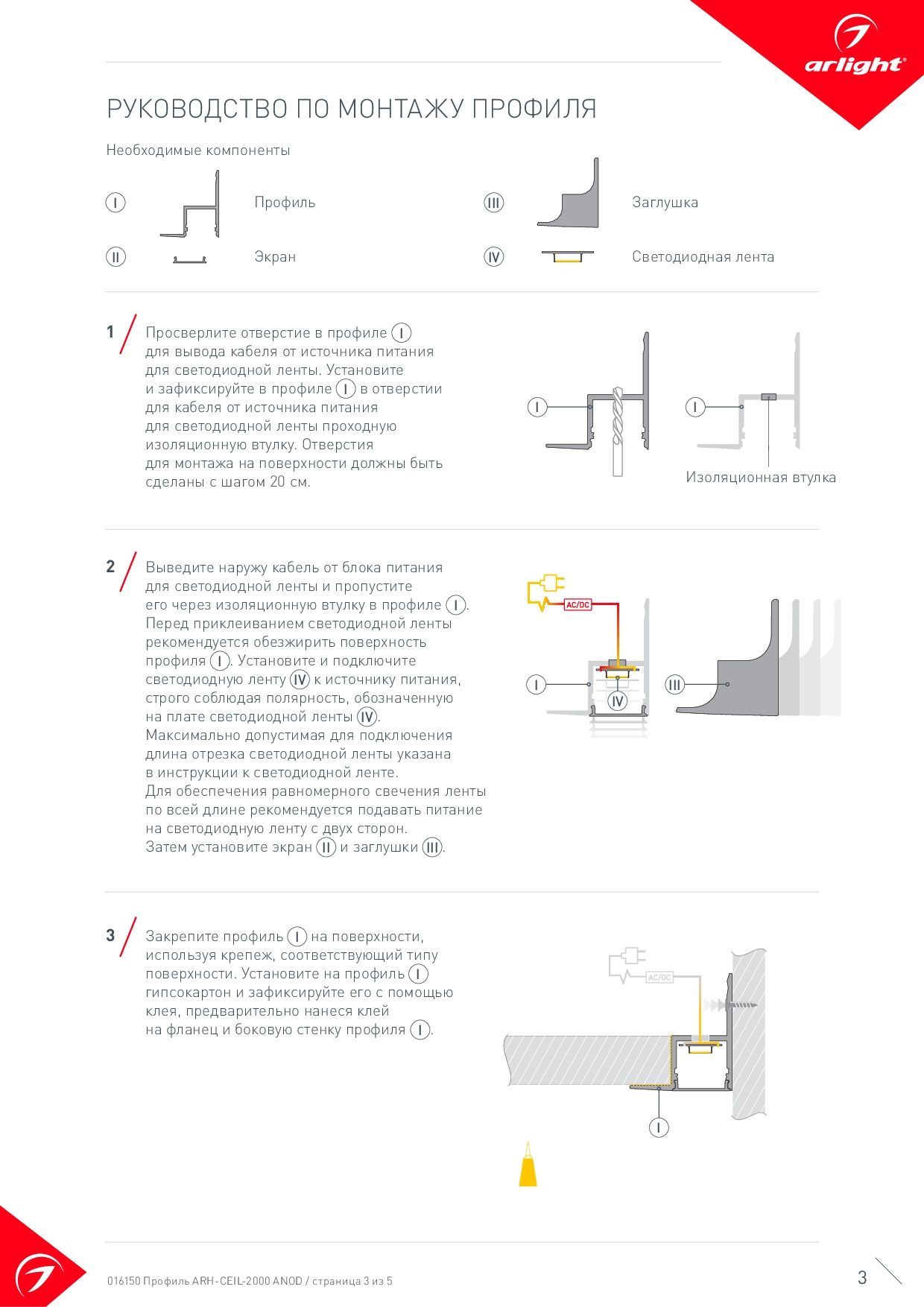 arlight®

РУКОВОДСТВО ПО МОНТАЖУ ПРОФИЛЯ

Необходимые компоненты

I Профиль

II Экран

III Заглушка

IV Светодиодная лента

1 Просверлите отверстие в профиле I для вывода кабеля от источника питания для светодиодной ленты. Установите и зафиксируйте в профиле I в отверстии для кабеля от источника питания для светодиодной ленты проходную изоляционную втулку. Отверстия для монтажа на поверхности должны быть сделаны с шагом 20 см.

I

I

Изоляционная втулка

2 Выведите наружу кабель от блока питания для светодиодной ленты и пропустите его через изоляционную втулку в профиле I. Перед приклеиванием светодиодной ленты рекомендуется обезжирить поверхность профиля I. Установите и подключите светодиодную ленту IV к источнику питания, строго соблюдая полярность, обозначенную на плате светодиодной ленты IV. Максимально допустимая для подключения длина отрезка светодиодной ленты указана в инструкции к светодиодной ленте. Для обеспечения равномерного свечения ленты по всей длине рекомендуется подавать питание на светодиодную ленту с двух сторон. Затем установите экран II и заглушки III.

AC/DC

I

IV

III

3 Закрепите профиль I на поверхности, используя крепеж, соответствующий типу поверхности. Установите на профиль I гипсокартон и зафиксируйте его с помощью клея, предварительно нанеся клей на фланец и боковую стенку профиля I.

AC/DC

I

016150 Профиль ARH-CEIL-2000 ANOD / страница 3 из 5

3