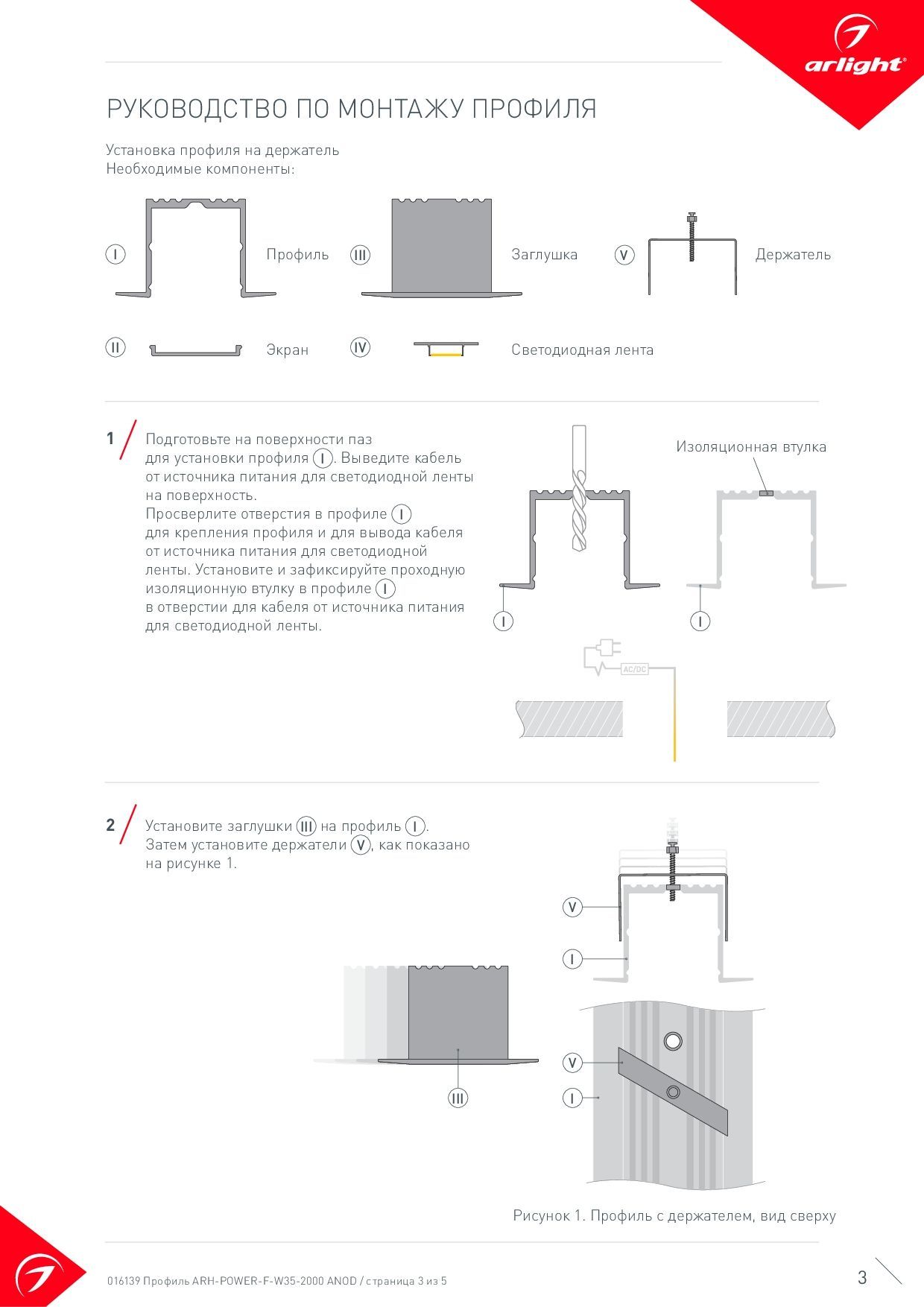 arlight®

РУКОВОДСТВО ПО МОНТАЖУ ПРОФИЛЯ

Установка профиля на держатель
Необходимые компоненты:

I Профиль
III Заглушка
V Держатель
II Экран
IV Светодиодная лента

1 Подготовьте на поверхности паз для установки профиля I. Выведите кабель от источника питания для светодиодной ленты на поверхность.
Просверлите отверстия в профиле I для крепления профиля и для вывода кабеля от источника питания для светодиодной ленты. Установите и зафиксируйте проходную изоляционную втулку в профиле I в отверстии для кабеля от источника питания для светодиодной ленты.

Изоляционная втулка
I
I
AC/DC

2 Установите заглушки III на профиль I. Затем установите держатели V, как показано на рисунке 1.

V
I
III
V
I

Рисунок 1. Профиль с держателем, вид сверху

016139 Профиль ARH-POWER-F-W35-2000 ANOD / страница 3 из 5
3